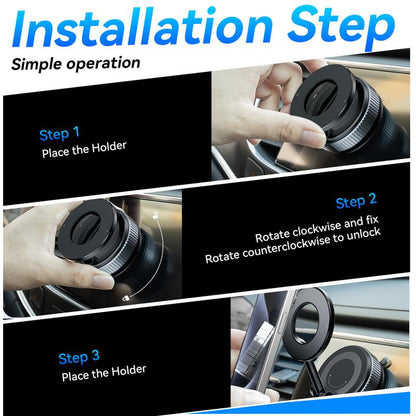 Installation Step

Simple operation

Step 1
Place the Holder

Step 2
Rotate clockwise and fix
Rotate counterclockwise to unlock

Step 3
Place the Holder